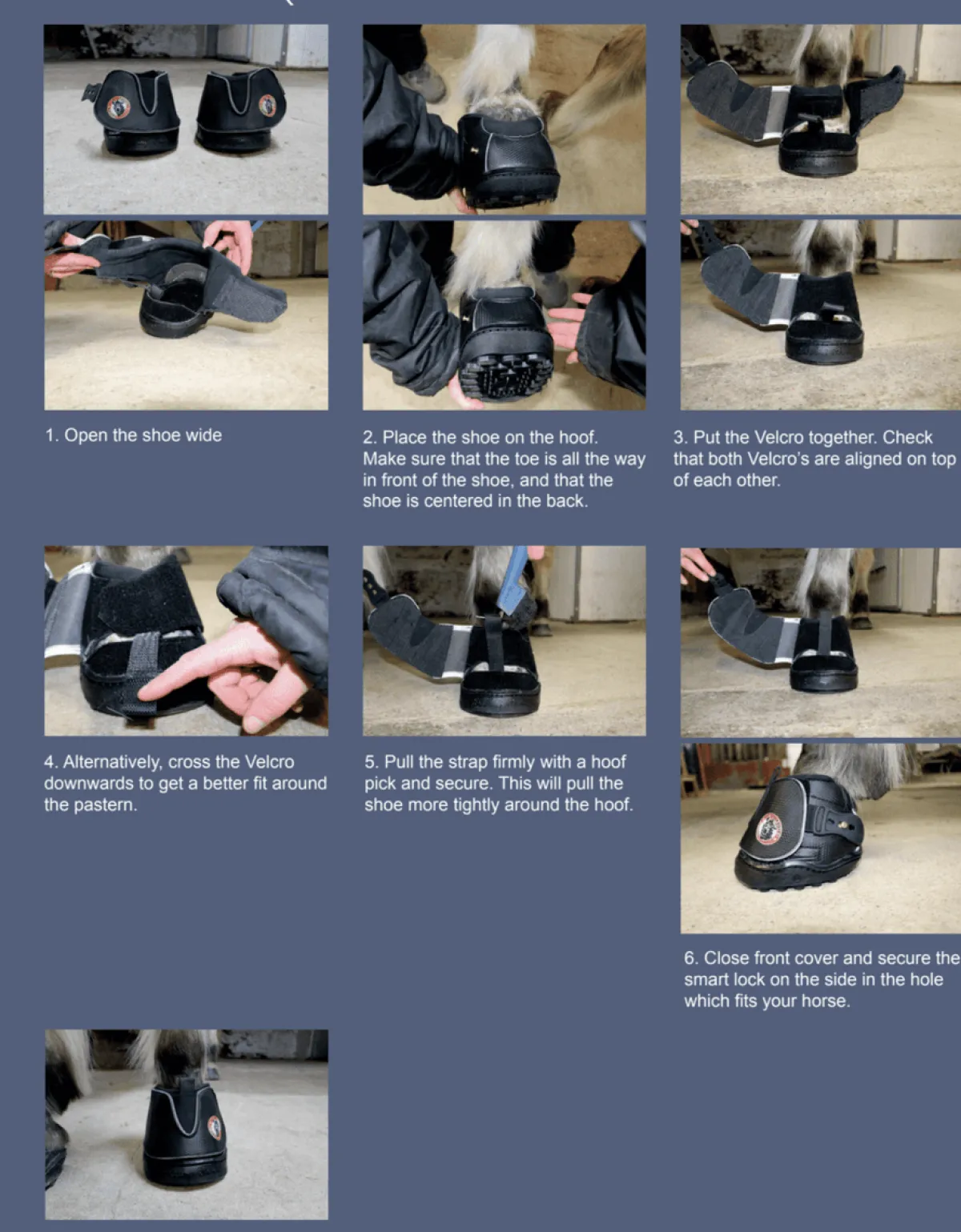 1. Open the shoe wide

2. Place the shoe on the hoof. Make sure that the toe is all the way in front of the shoe, and that the shoe is centered in the back.

3. Put the Velcro together. Check that both Velcro's are aligned on top of each other.

4. Alternatively, cross the Velcro downwards to get a better fit around the pastern.

5. Pull the strap firmly with a hoof pick and secure. This will pull the shoe more tightly around the hoof.

6. Close front cover and secure the smart lock on the side in the hole which fits your horse.